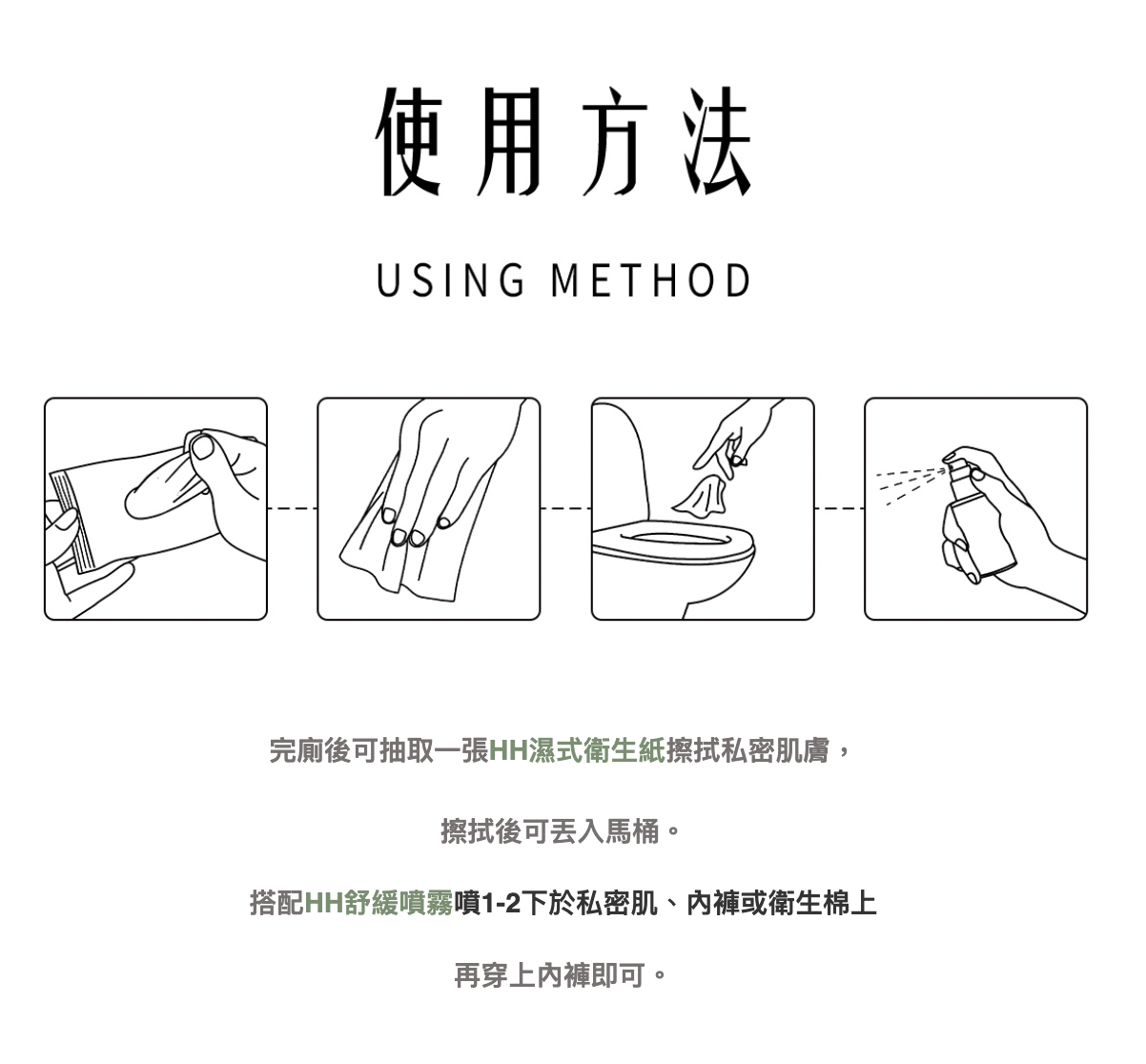 使用方法

USING METHOD

完廁後可抽取一張HH濕式衛生紙擦拭私密肌膚，

擦拭後可丟入馬桶。

搭配HH舒緩噴霧噴1-2下於私密肌、內褲或衛生棉上

再穿上內褲即可。